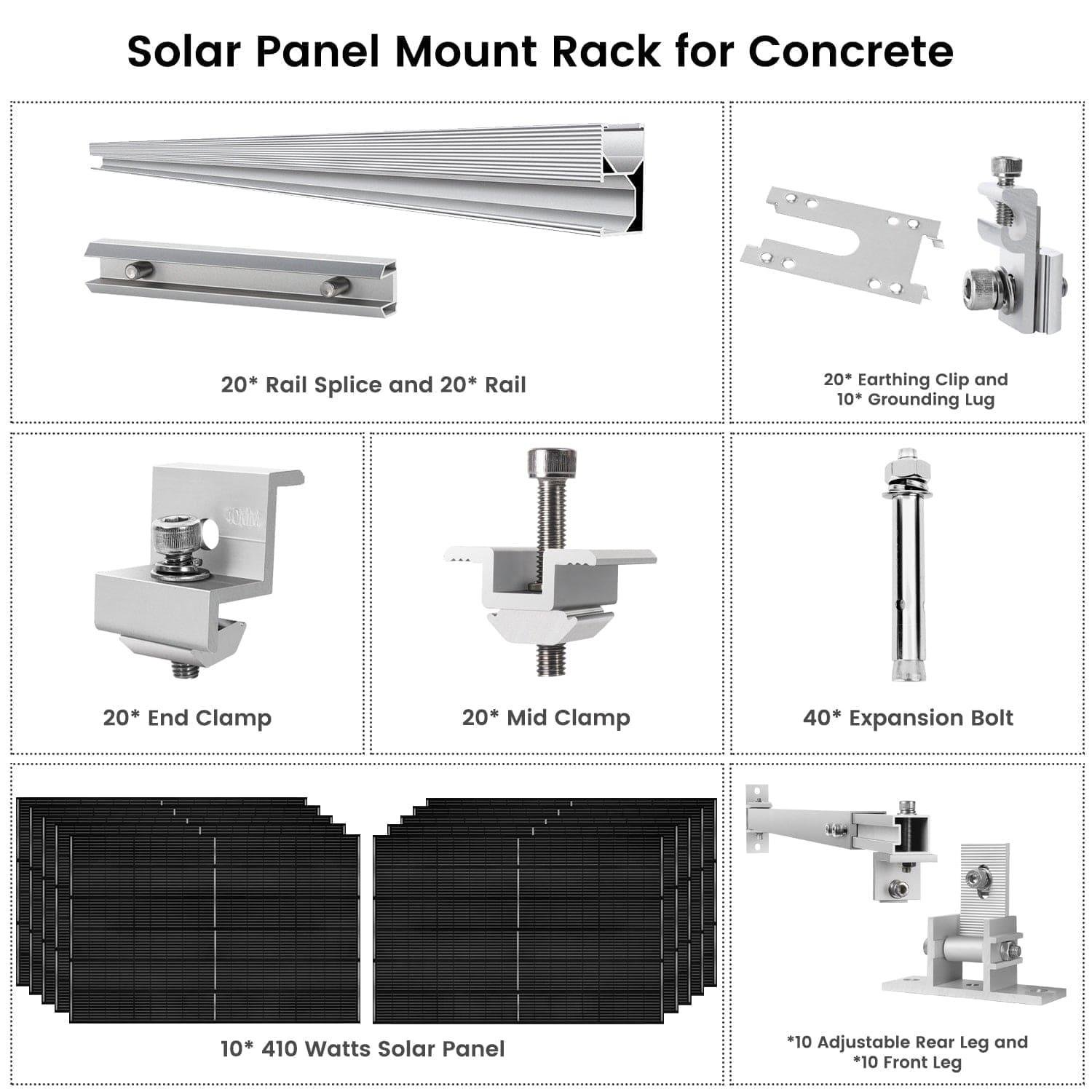 Solar Panel Mount Rack for Concrete

20* Rail Splice and 20* Rail

20* Earthing Clip and 10* Grounding Lug

30MM

20* End Clamp

20* Mid Clamp

40* Expansion Bolt

10* 410 Watts Solar Panel

*10 Adjustable Rear Leg and *10 Front Leg